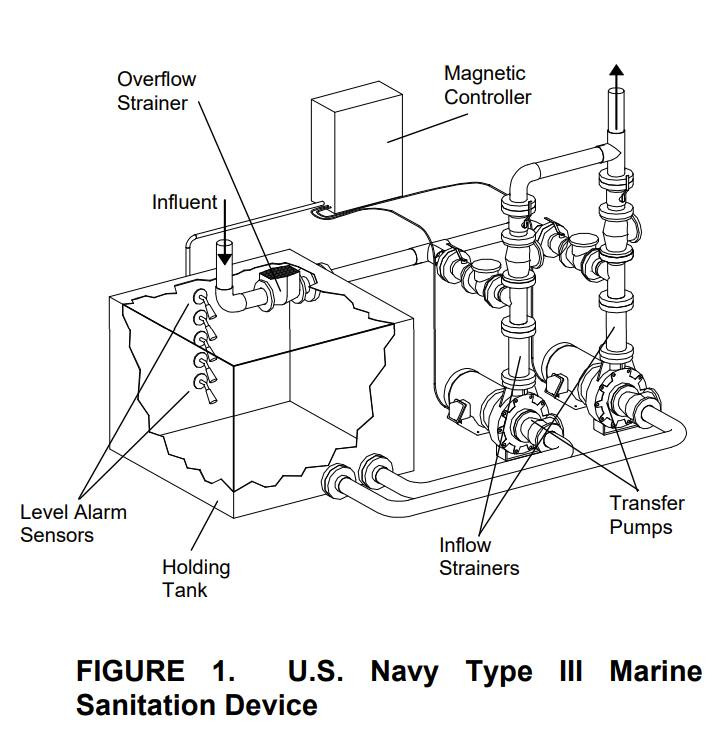 Overflow Strainer

Magnetic Controller

Influent

Level Alarm Sensors

Holding Tank

Inflow Strainers

Transfer Pumps

FIGURE 1. U.S. Navy Type III Marine Sanitation Device